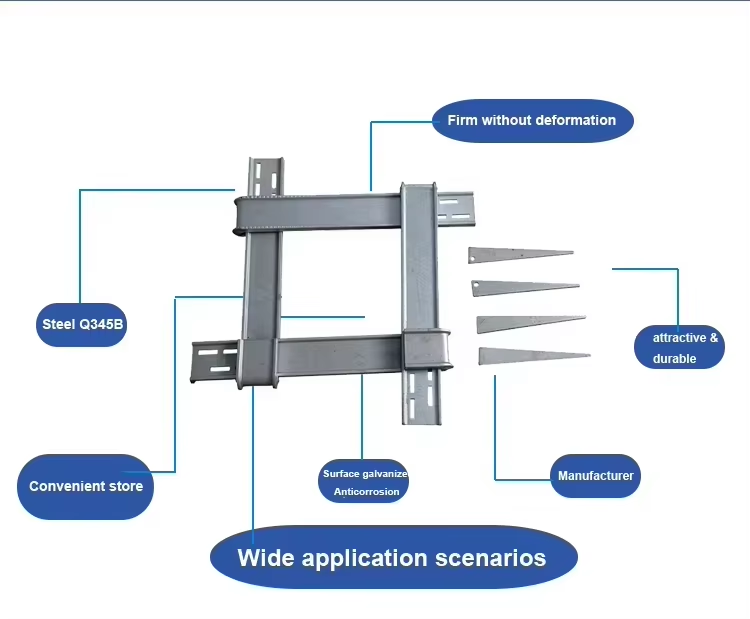 Firm without deformation

Steel Q345B

attractive & durable

Convenient store

Surface galvanize Anticorrosion

Manufacturer

Wide application scenarios