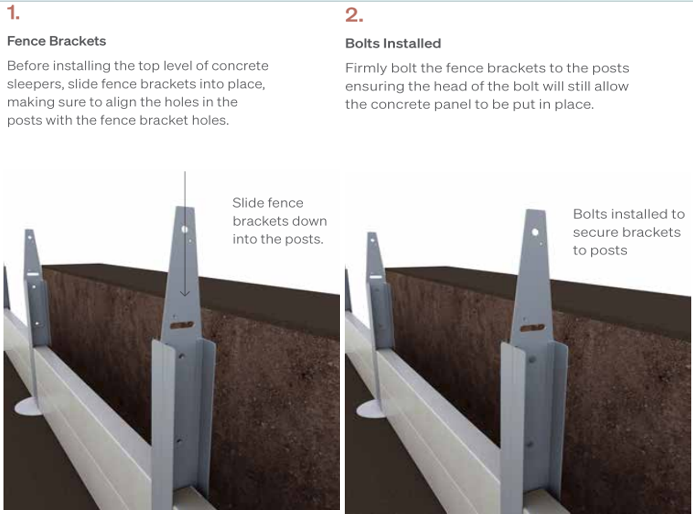 1.

Fence Brackets

Before installing the top level of concrete sleepers, slide fence brackets into place, making sure to align the holes in the posts with the fence bracket holes.

Slide fence brackets down into the posts.

2.

Bolts Installed

Firmly bolt the fence brackets to the posts ensuring the head of the bolt will still allow the concrete panel to be put in place.

Bolts installed to secure brackets to posts