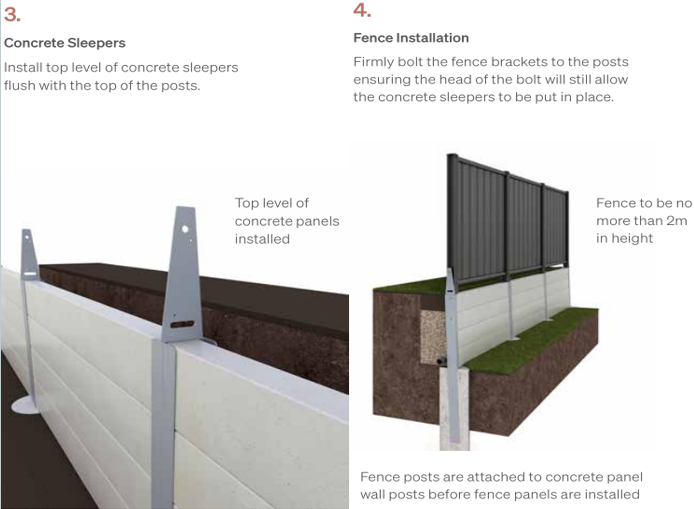 3.

Concrete Sleepers

Install top level of concrete sleepers flush with the top of the posts.

Top level of concrete panels installed

4.

Fence Installation

Firmly bolt the fence brackets to the posts ensuring the head of the bolt will still allow the concrete sleepers to be put in place.

Fence to be no more than 2m in height

Fence posts are attached to concrete panel wall posts before fence panels are installed